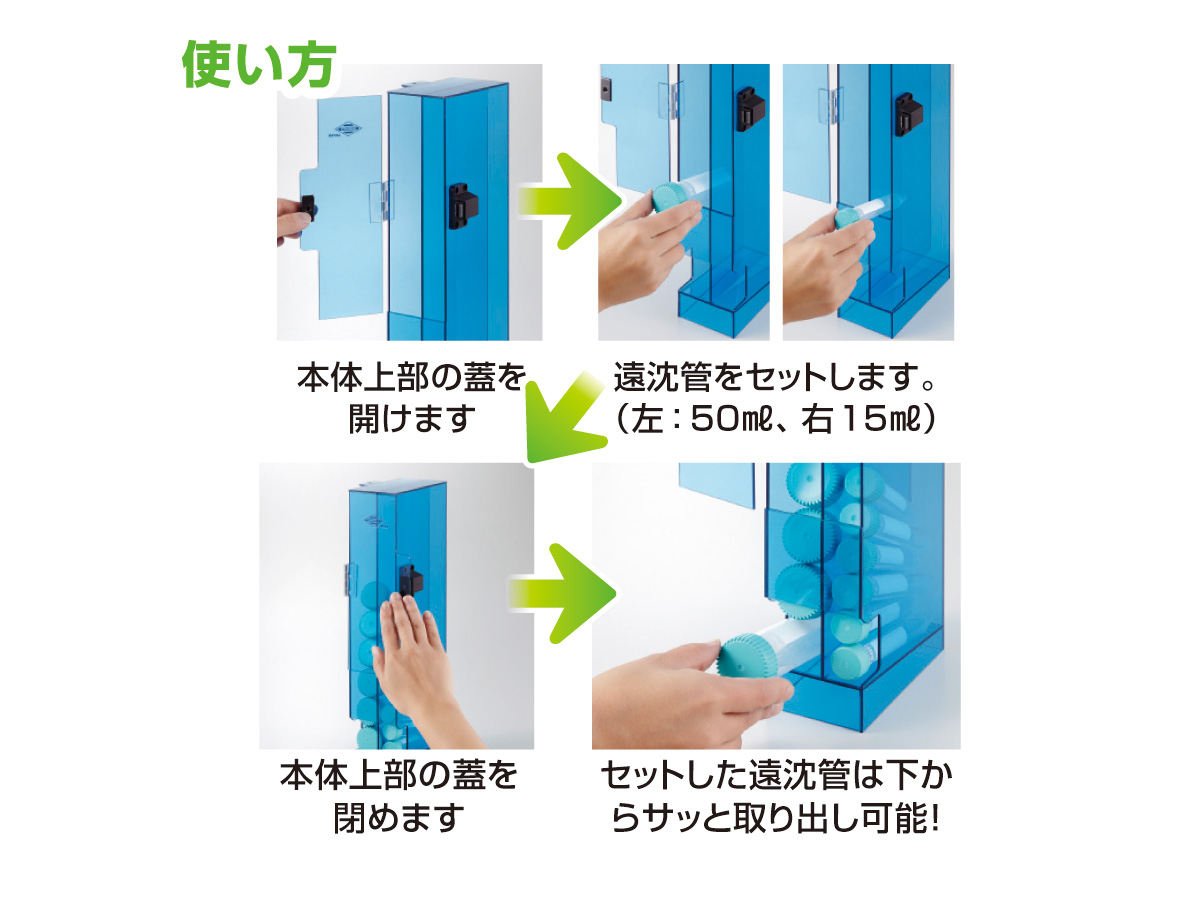 使い方

本体上部の蓋を開けます

遠沈管をセットします。（左：50㎖、右15㎖）

本体上部の蓋を閉めます

セットした遠沈管は下からサッと取り出し可能！