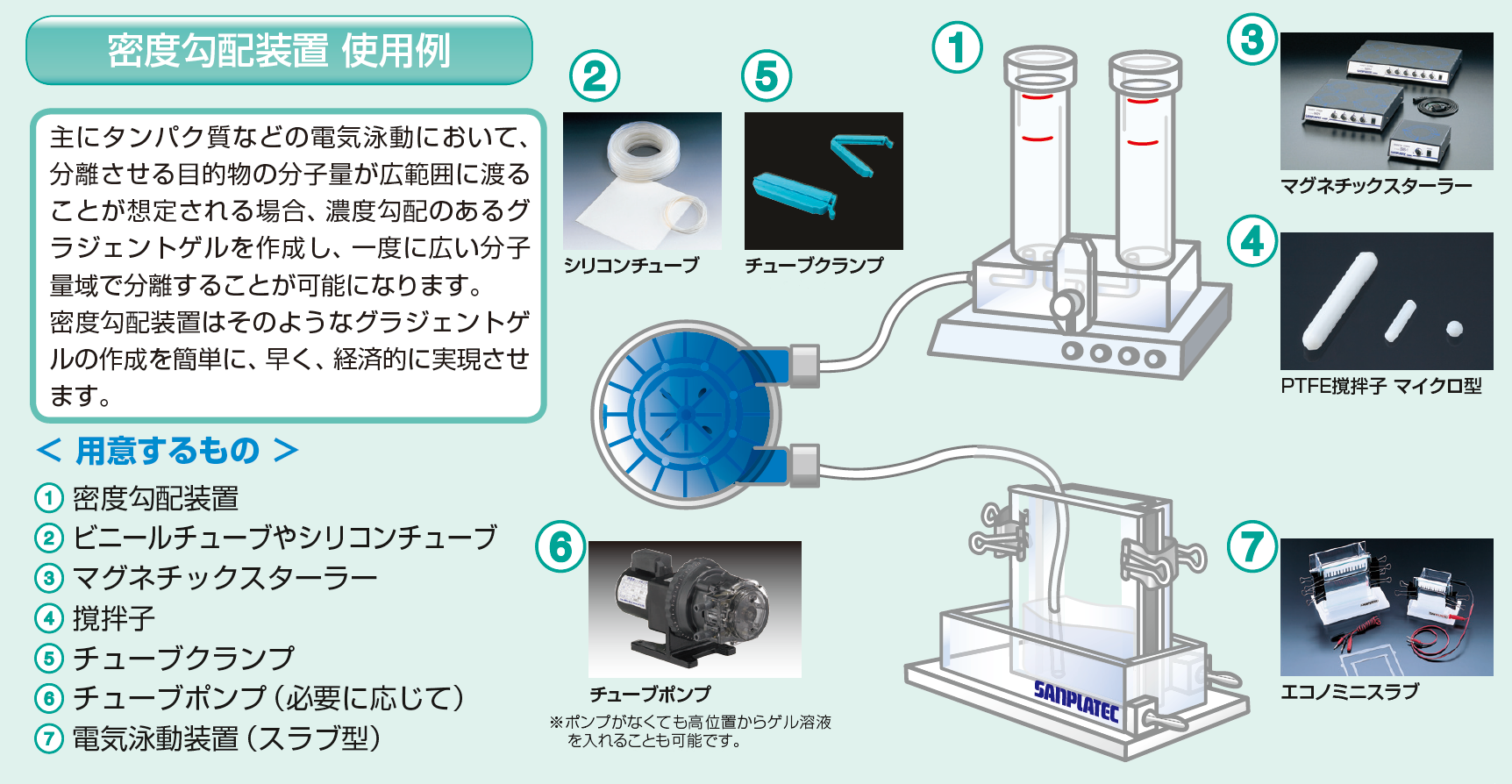 密度勾配装置 使用例

主にタンパク質などの電気泳動において、分離させる目的物の分子量が広範囲に渡ることが想定される場合、濃度勾配のあるグラジェントゲルを作成し、一度に広い分子量域で分離することが可能になります。
密度勾配装置はそのようなグラジェントゲルの作成を簡単に、早く、経済的に実現させます。

＜ 用意するもの ＞
1 密度勾配装置
2 ビニールチューブやシリコンチューブ
3 マグネチックスターラー
4 撹拌子
5 チューブクランプ
6 チューブポンプ（必要に応じて）
7 電気泳動装置（スラブ型）

2
シリコンチューブ

5
チューブクランプ

1

3
マグネチックスターラー

4
PTFE撹拌子 マイクロ型

6
チューブポンプ
※ポンプがなくても高位置からゲル溶液を入れることも可能です。

SANPLATEC

7
エコノミニスラブ